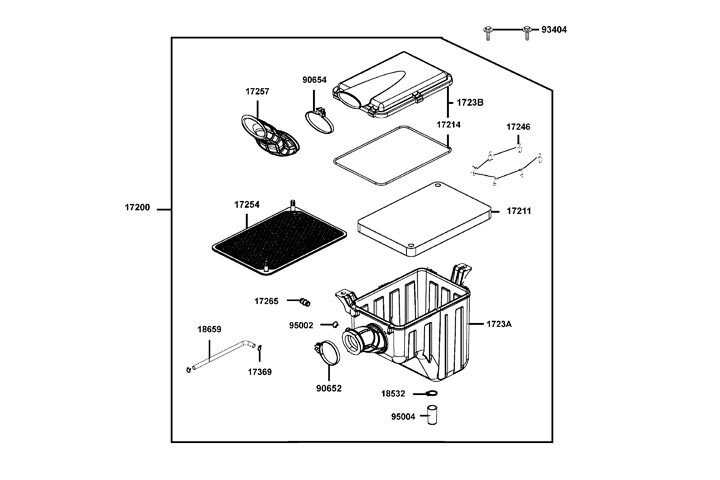 93404

17257

90654

1723B

17214

17246

17200

17254

17211

17265

95002

1723A

18659

17369

90652

18532

95004